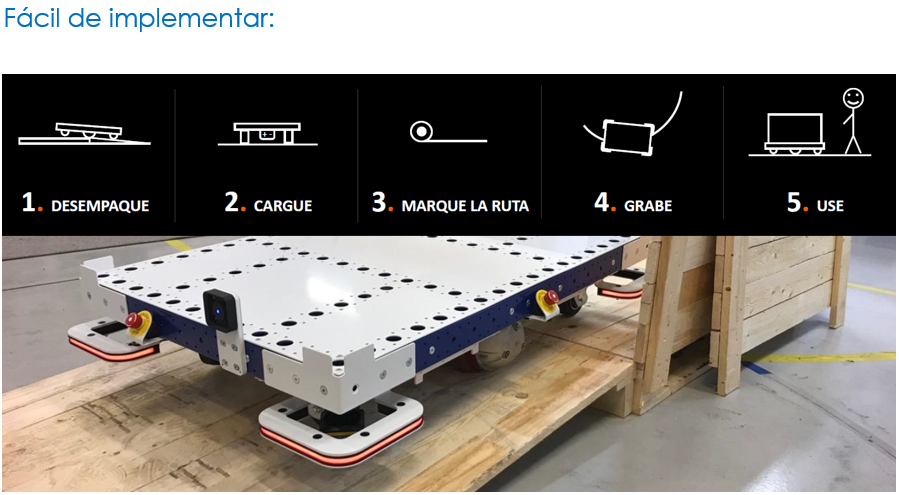 Fácil de implementar:

1. DESEMPAQUE

2. CARGUE

3. MARQUE LA RUTA

4. GRABE

5. USE